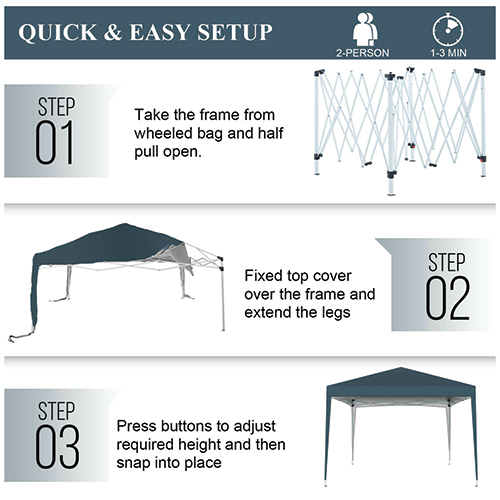 QUICK & EASY SETUP

2-PERSON

1-3 MIN

STEP 01

Take the frame from wheeled bag and half pull open.

Fixed top cover over the frame and extend the legs

STEP 02

STEP 03

Press buttons to adjust required height and then snap into place